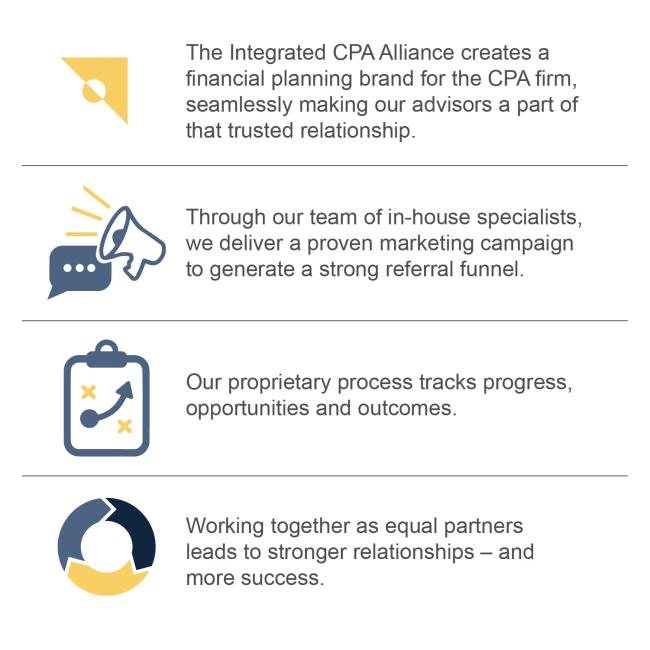 The Integrated CPA Alliance creates a financial planning brand for the CPA firm, seamlessly making our advisors a part of that trusted relationship.

Through our team of in-house specialists, we deliver a proven marketing campaign to generate a strong referral funnel.

Our proprietary process tracks progress, opportunities and outcomes.

Working together as equal partners leads to stronger relationships – and more success.